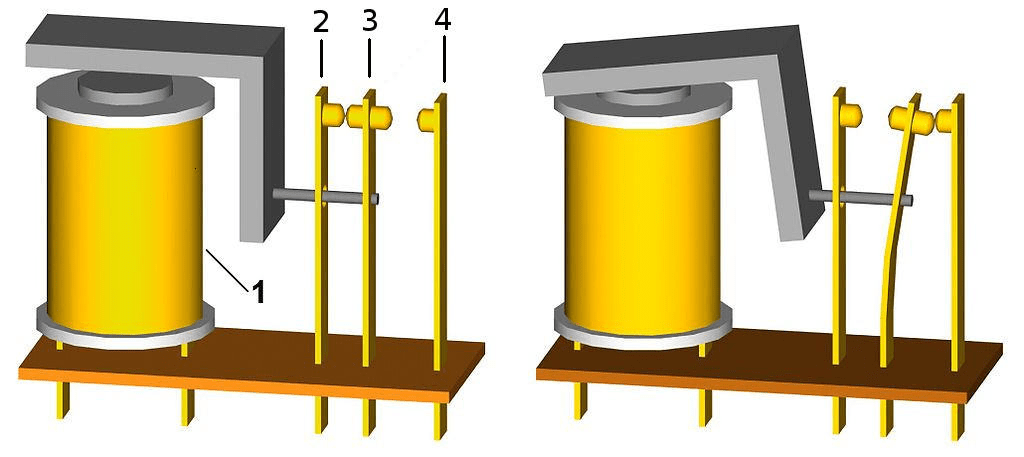 2 3 4

1